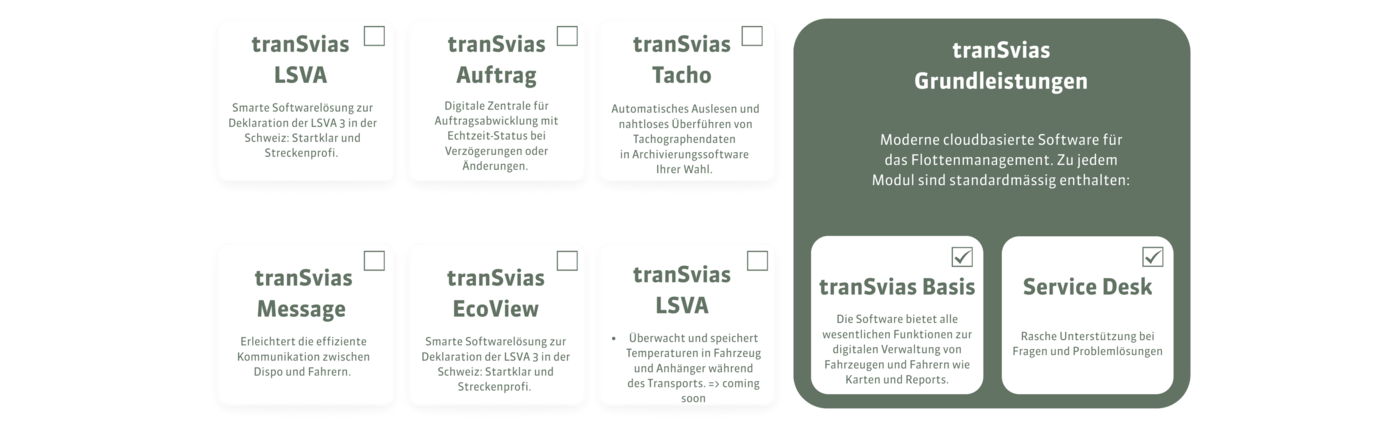 ☐
tranSvias
LSVA

Smarte Softwarelösung zur Deklaration der LSVA 3 in der Schweiz: Startklar und Streckenprofi.

☐
tranSvias
Auftrag

Digitale Zentrale für Auftragsabwicklung mit Echtzeit-Status bei Verzögerungen oder Änderungen.

☐
tranSvias
Tacho

Automatisches Auslesen und nahtloses Überführen von Tachographendaten in Archivierungssoftware Ihrer Wahl.

☐
tranSvias
Message

Erleichtert die effiziente Kommunikation zwischen Dispo und Fahrern.

☐
tranSvias
EcoView

Smarte Softwarelösung zur Deklaration der LSVA 3 in der Schweiz: Startklar und Streckenprofi.

☐
tranSvias
LSVA

• Überwacht und speichert Temperaturen in Fahrzeug und Anhänger während des Transports. => coming soon

tranSvias
Grundleistungen

Moderne cloudbasierte Software für das Flottenmanagement. Zu jedem Modul sind standardmässig enthalten:

☑
tranSvias Basis

Die Software bietet alle wesentlichen Funktionen zur digitalen Verwaltung von Fahrzeugen und Fahrern wie Karten und Reports.

☑
Service Desk

Rasche Unterstützung bei Fragen und Problemlösungen